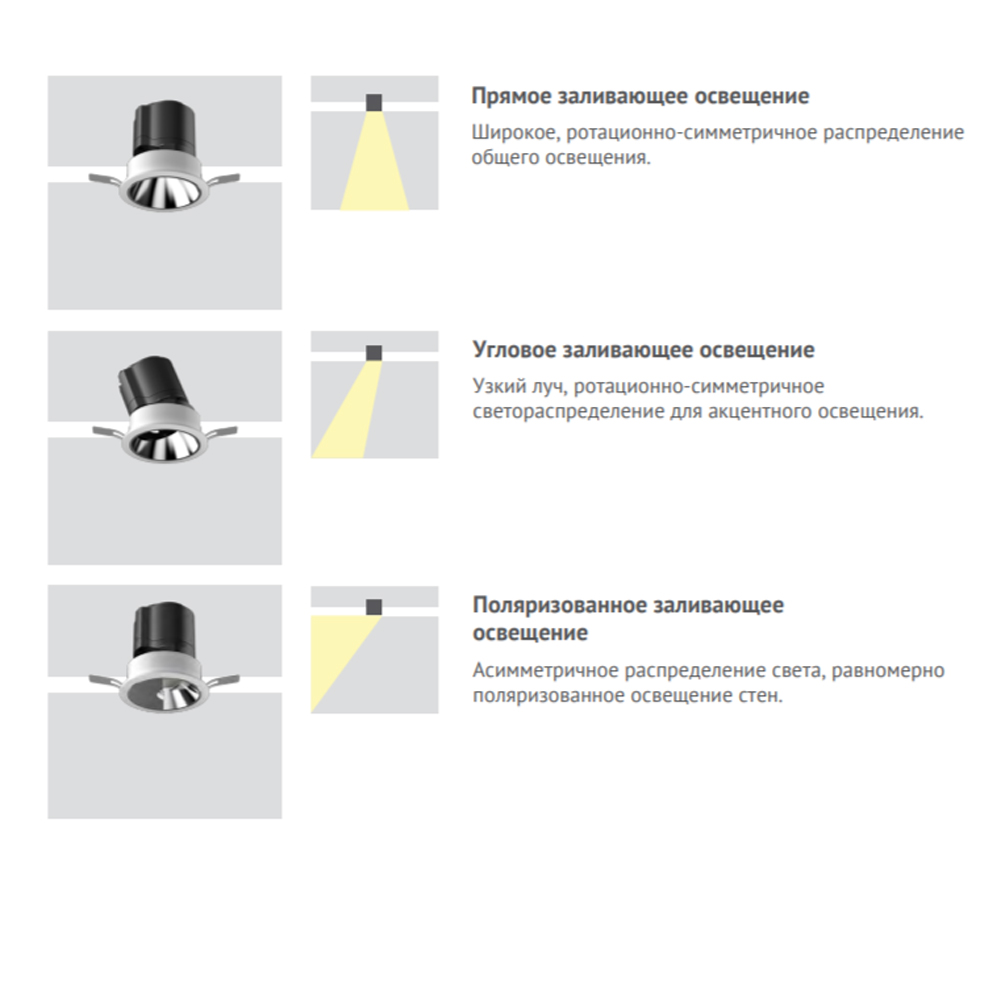 Прямое заливающее освещение

Широкое, ротационно-симметричное распределение общего освещения.

Угловое заливающее освещение

Узкий луч, ротационно-симметричное светораспределение для акцентного освещения.

Поляризованное заливающее освещение

Асимметричное распределение света, равномерно поляризованное освещение стен.