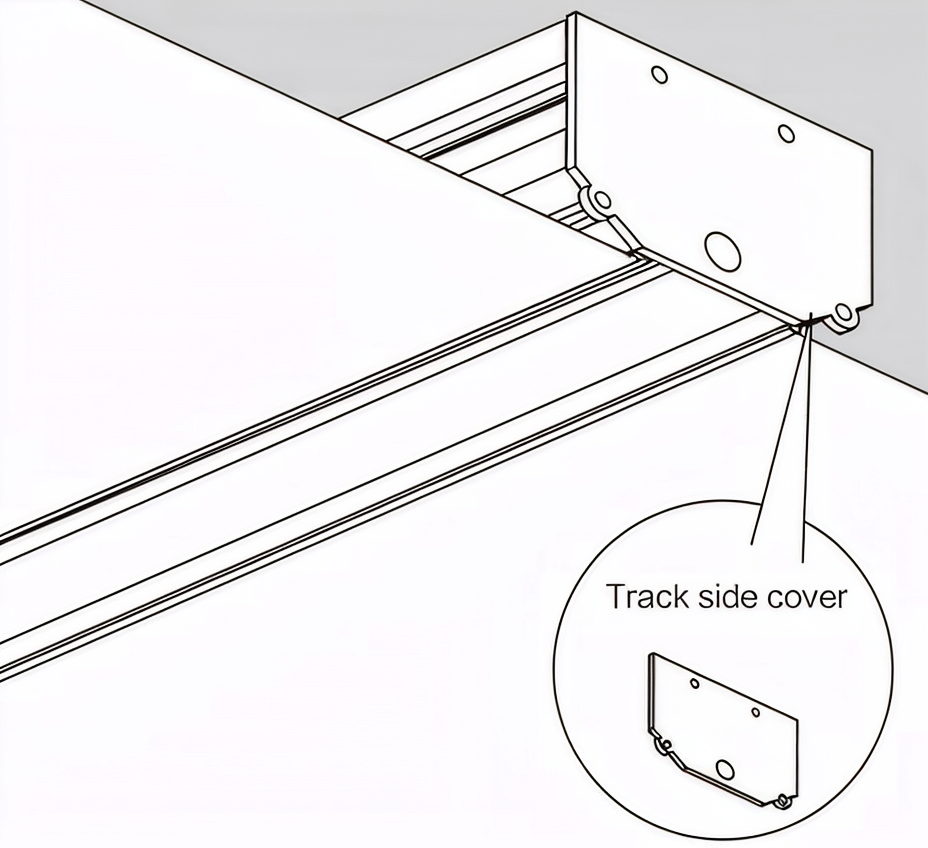 Track side cover